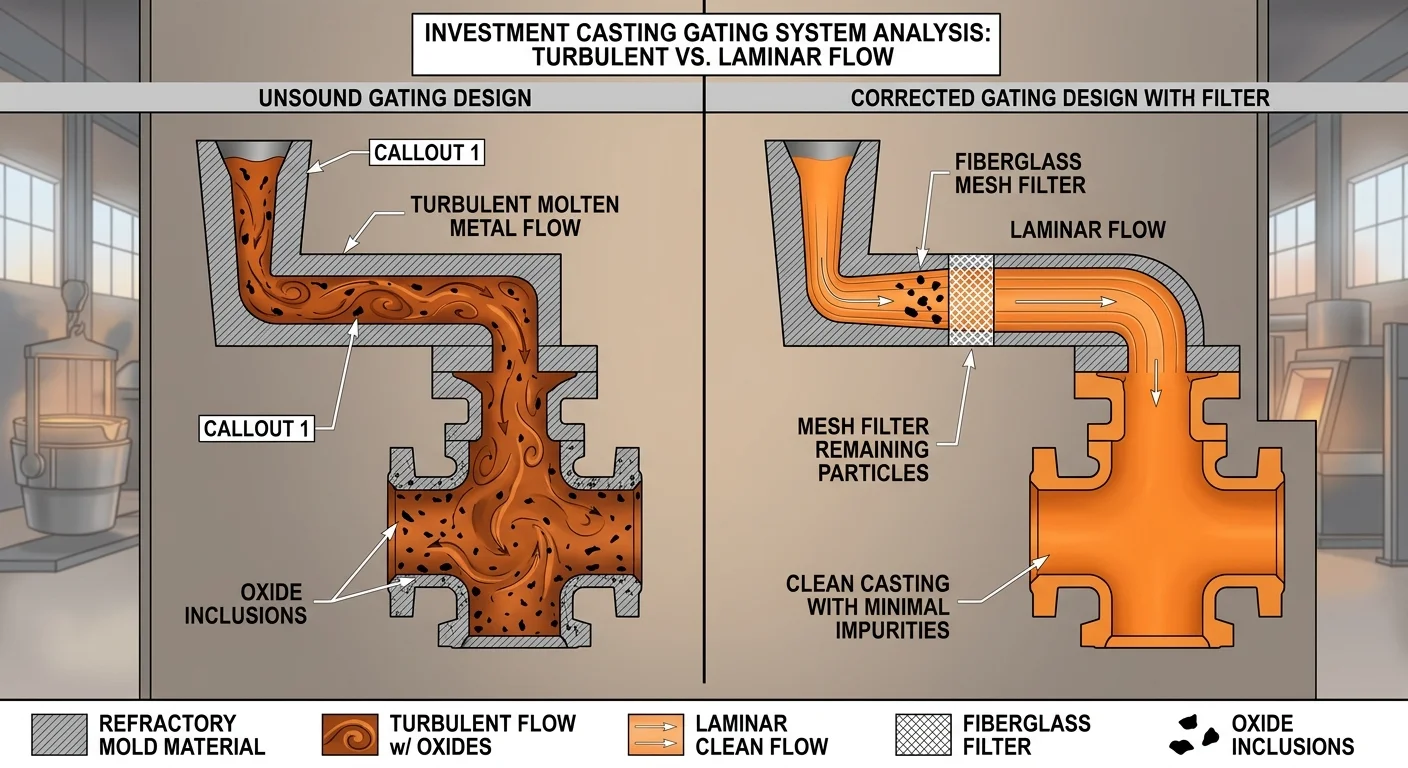 INVESTMENT CASTING GATING SYSTEM ANALYSIS: TURBULENT VS. LAMINAR FLOW

UNSOUND GATING DESIGN

CALLOUT 1

TURBULENT MOLTEN METAL FLOW

CALLOUT 1

OXIDE INCLUSIONS

CORRECTED GATING DESIGN WITH FILTER

FIBERGLASS MESH FILTER

LAMINAR FLOW

MESH FILTER REMAINING PARTICLES

CLEAN CASTING WITH MINIMAL IMPURITIES

REFRACTORY MOLD MATERIAL

TURBULENT FLOW w/ OXIDES

LAMINAR CLEAN FLOW

FIBERGLASS FILTER

OXIDE INCLUSIONS